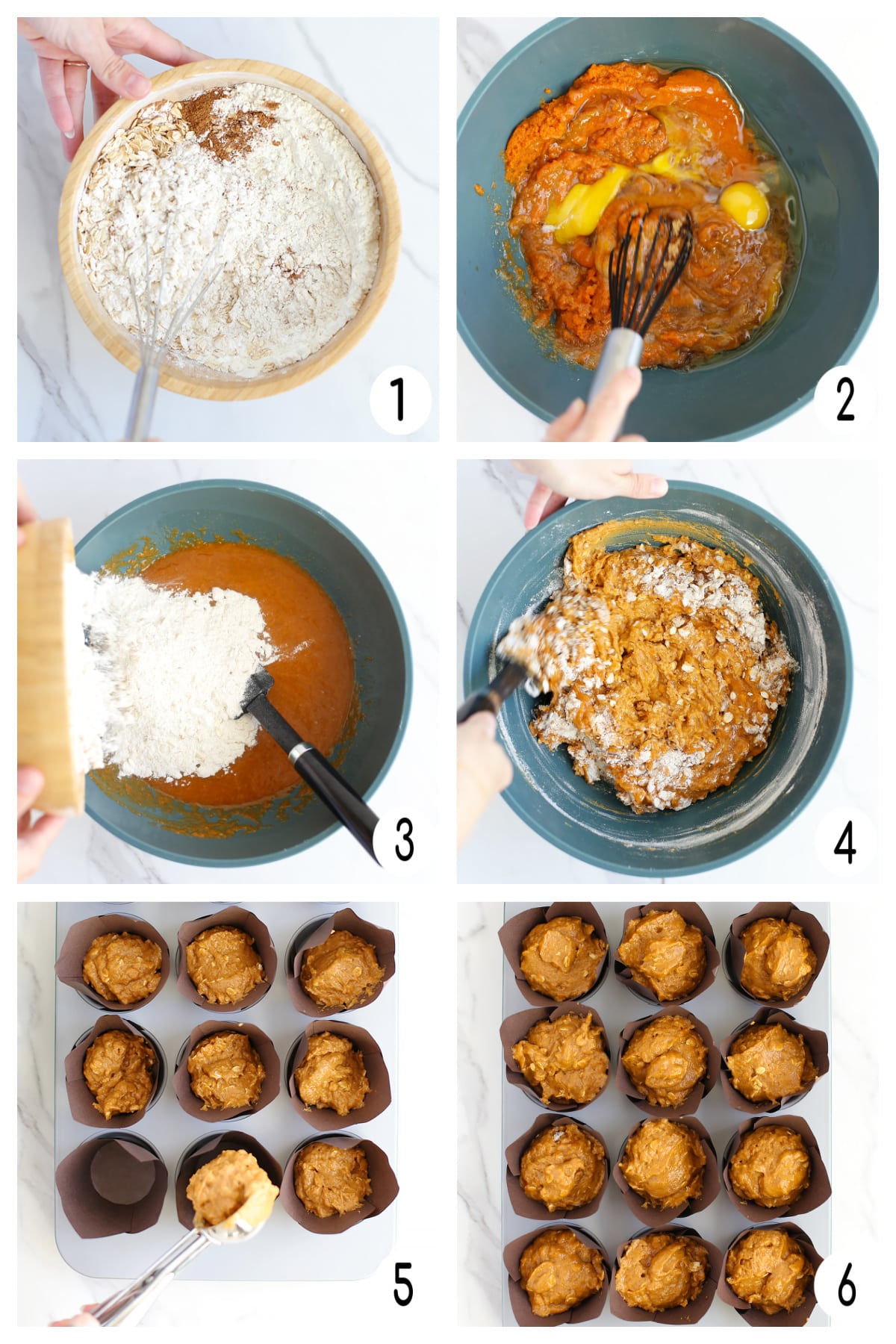 1

2

3

4

5

6