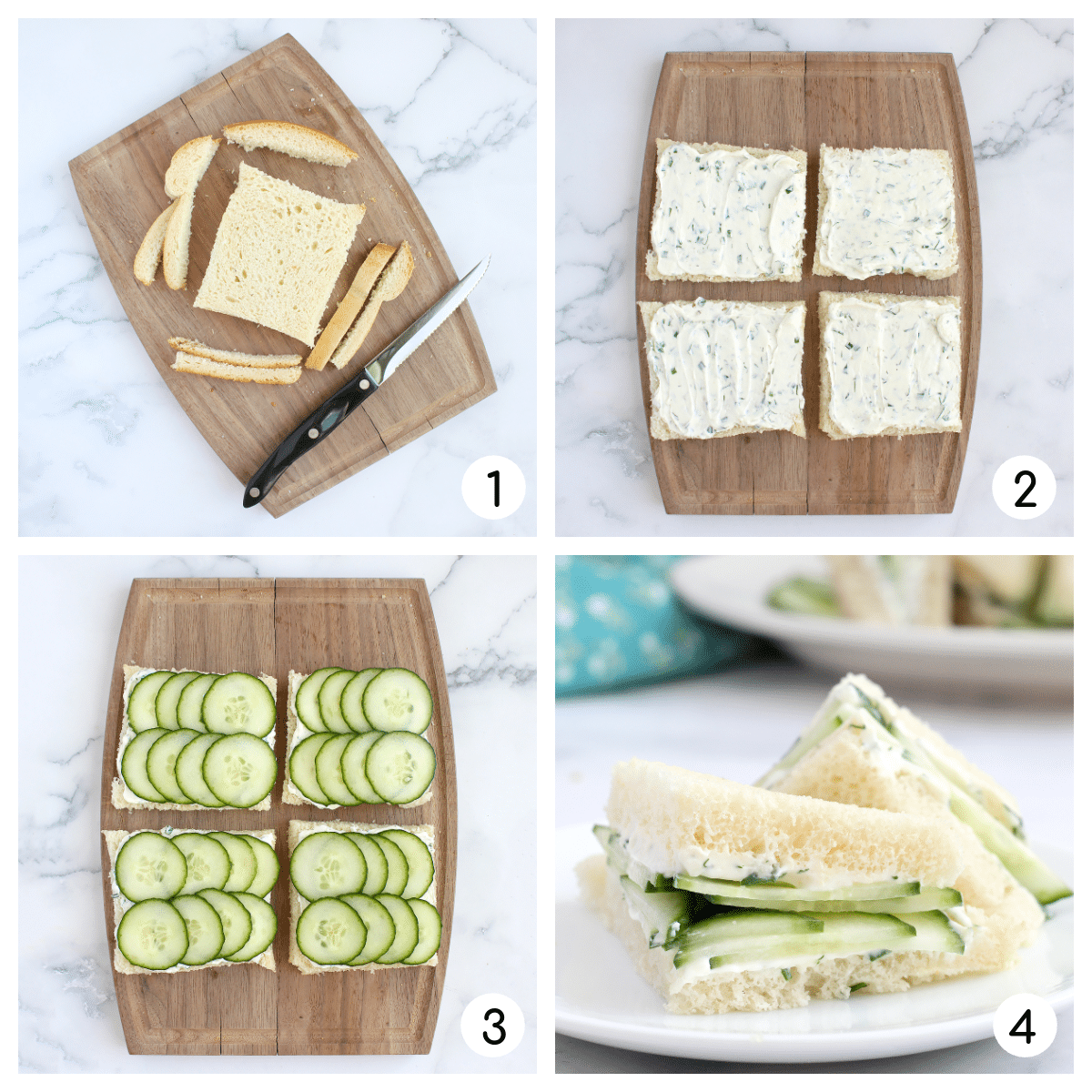 1

2

3

4