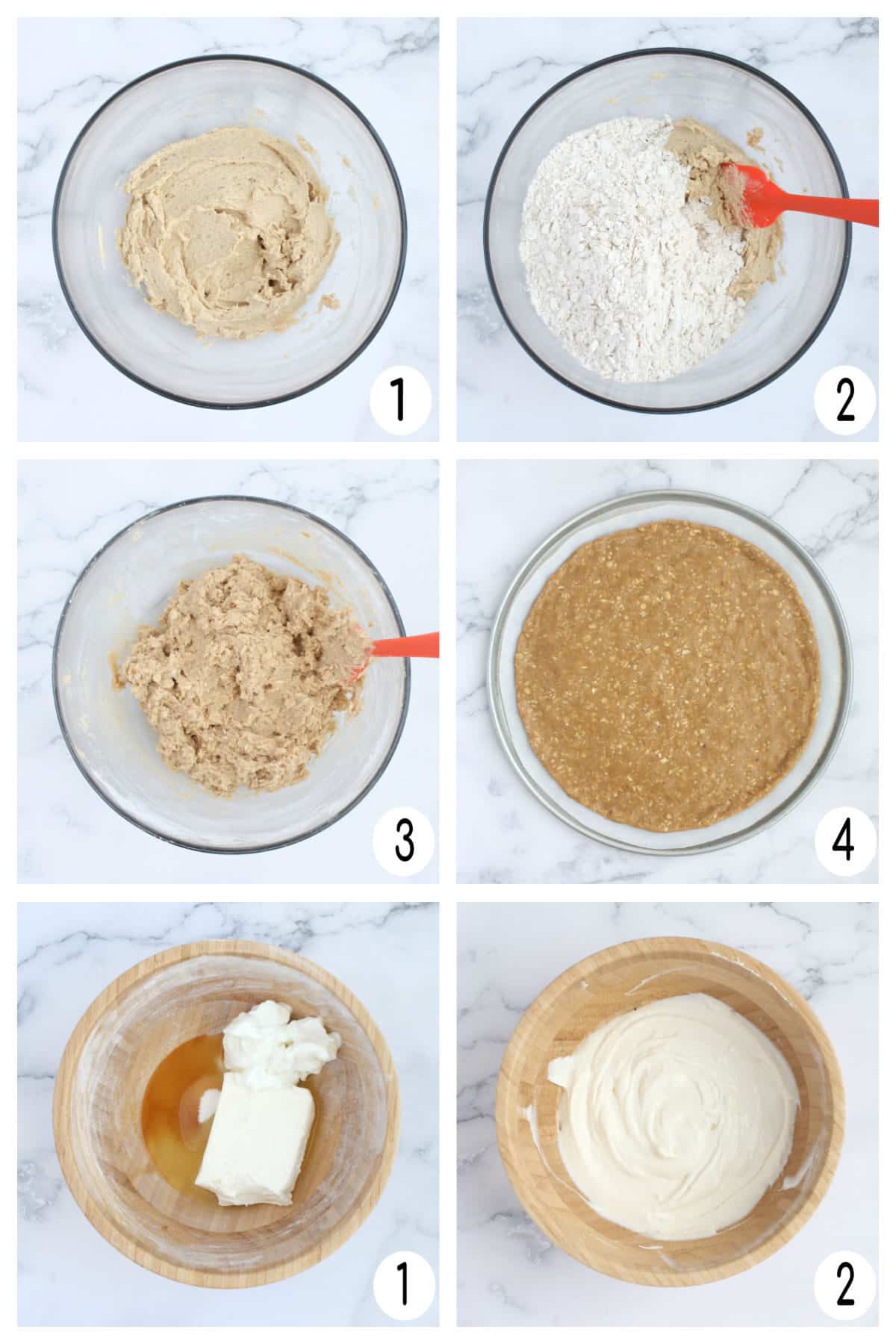 1
2
3
4
1
2