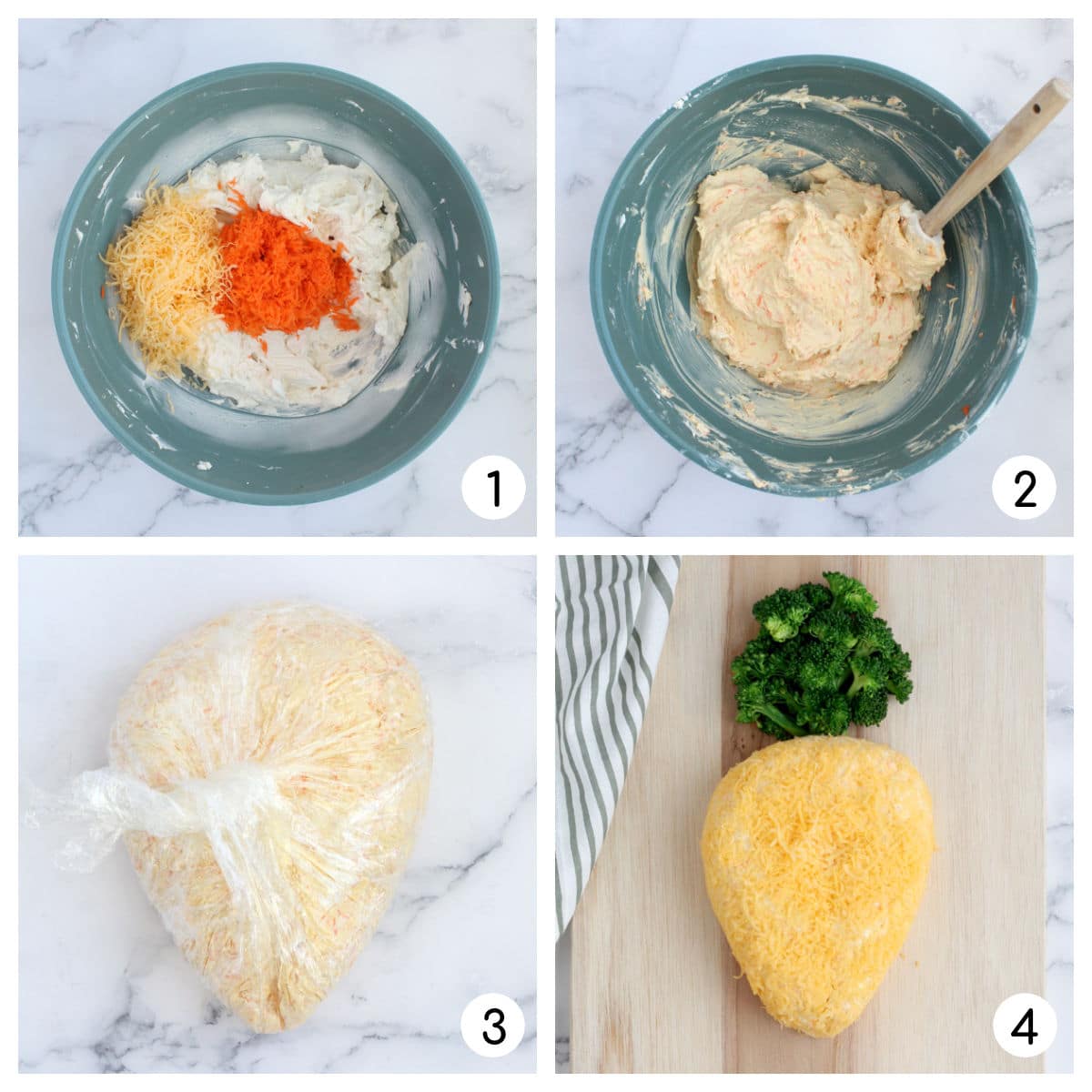 1

2

3

4