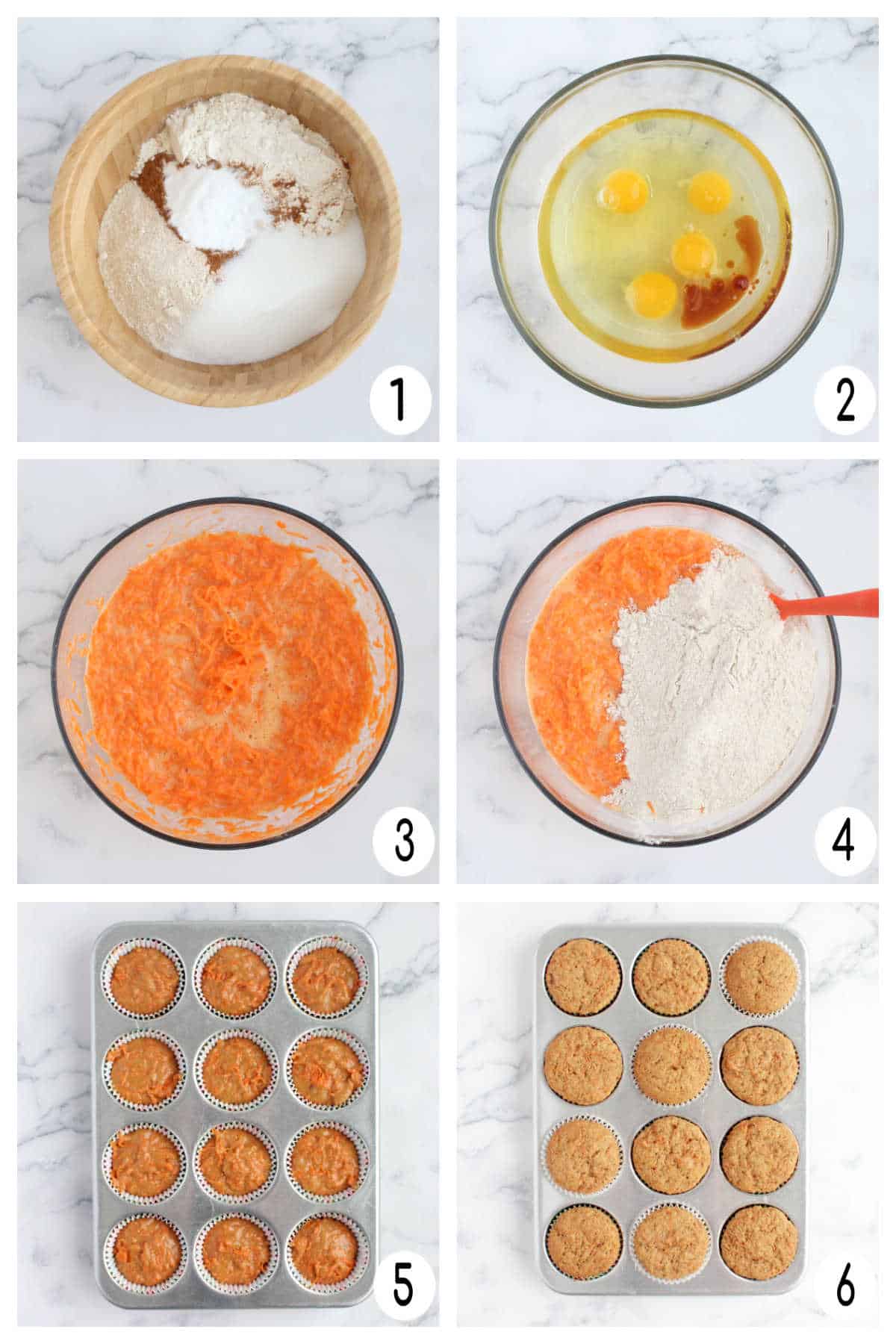 1

2

3

4

5

6