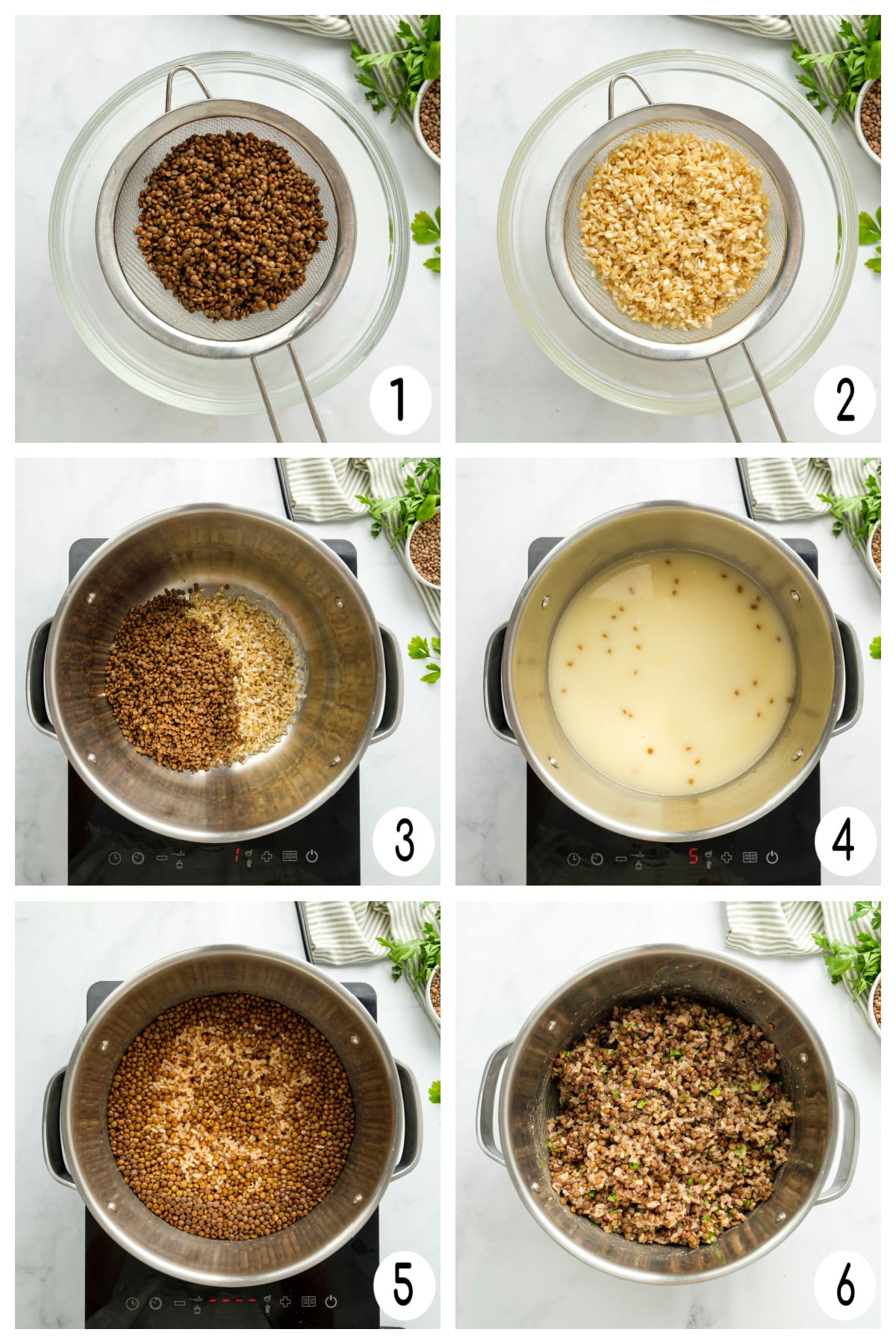 1

2

1

3

5

4

5

6