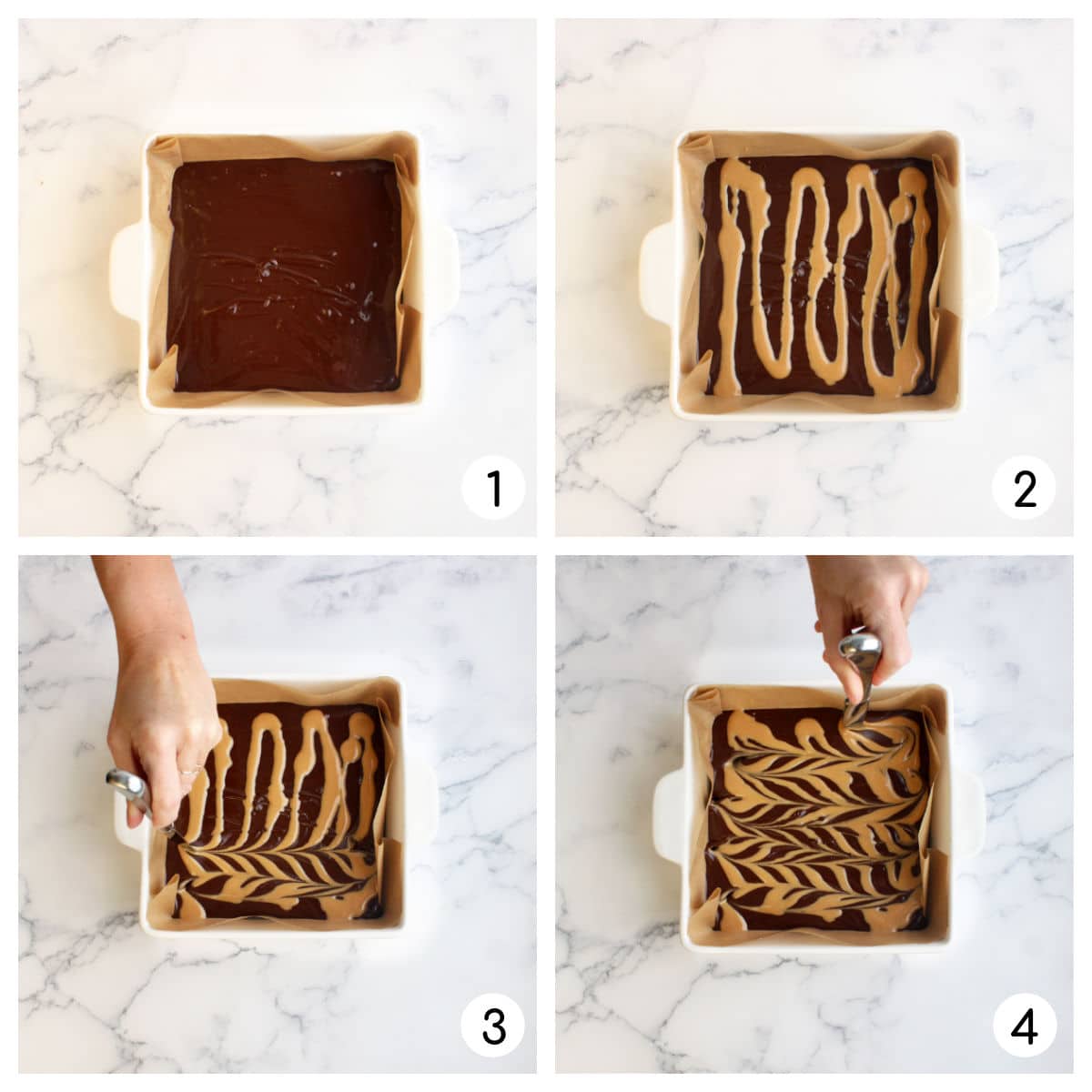 1
2
3
4