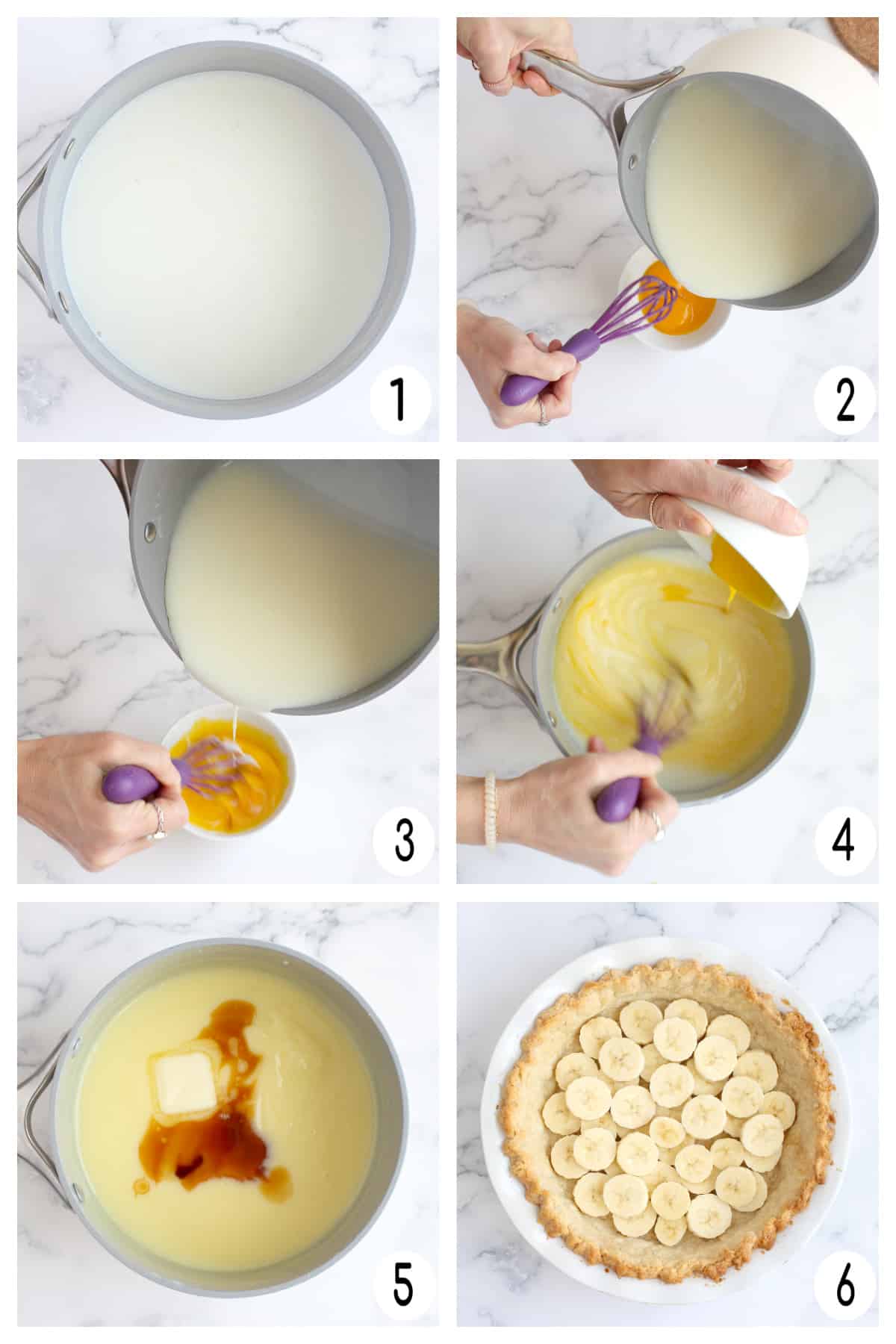 1

2

3

4

5

6